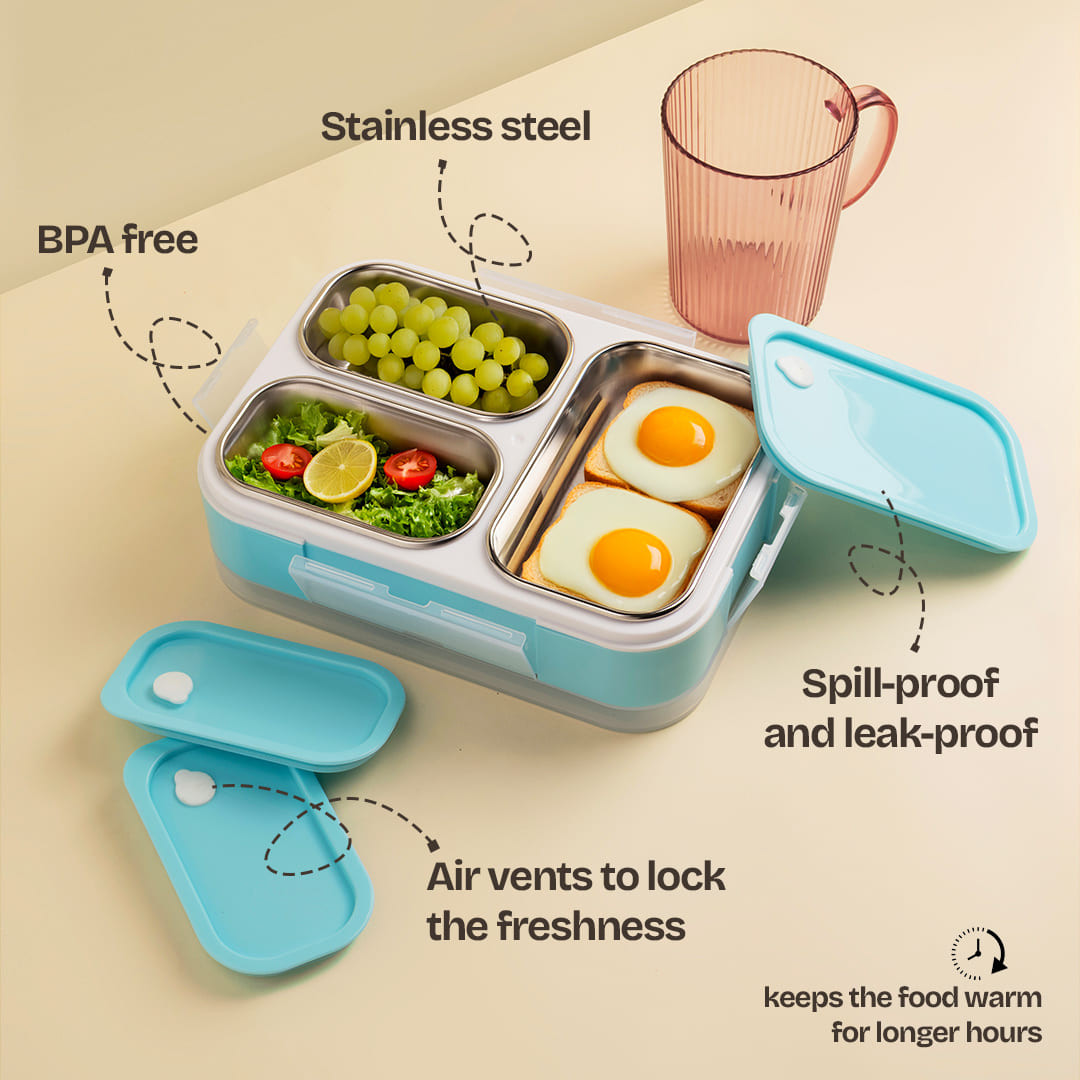 Stainless steel

BPA free

Spill-proof and leak-proof

Air vents to lock the freshness

keeps the food warm for longer hours